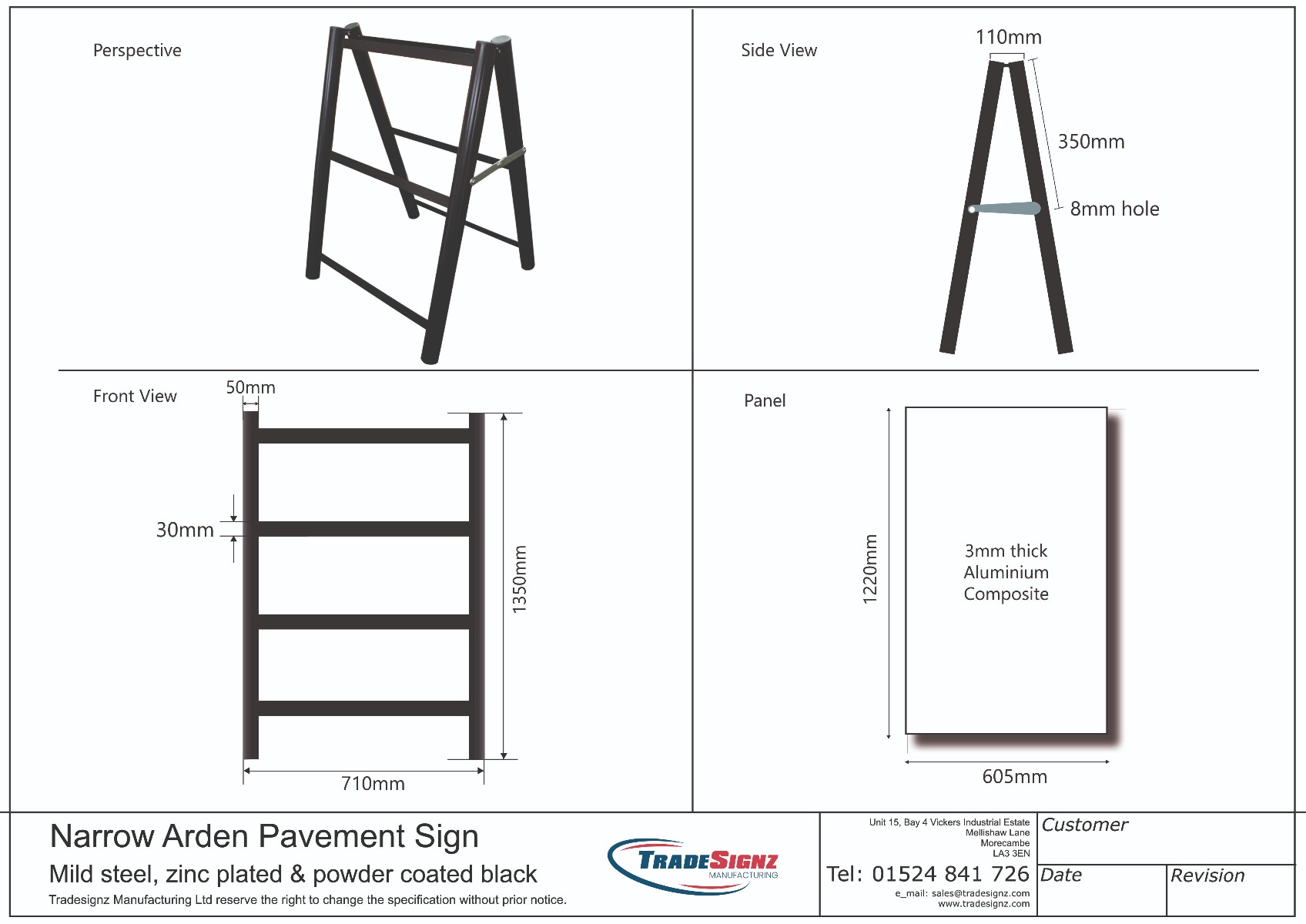 Perspective

Side View

110mm

350mm

8mm hole

Front View

50mm

30mm

1350mm

710mm

Panel

1220mm

3mm thick
Aluminium
Composite

605mm

Narrow Arden Pavement Sign

Mild steel, zinc plated & powder coated black

Tradesignz Manufacturing Ltd reserve the right to change the specification without prior notice.

TRADESIGNZ
MANUFACTURING

Unit 15, Bay 4 Vickers Industrial Estate
Mellishaw Lane
Morecambe
LA3 3EN

Tel: 01524 841 726

e_mail: sales@tradesignz.com
www.tradesignz.com

Customer

Date

Revision